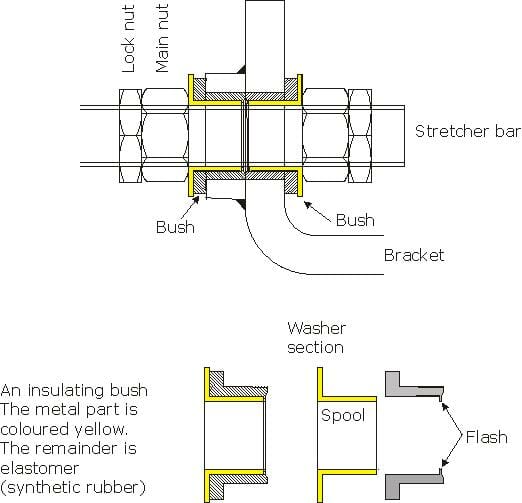 Lock nut
Main nut

Stretcher bar

Bush
Bush

Bracket

Washer section

An insulating bush
The metal part is coloured yellow.
The remainder is elastomer (synthetic rubber)

Spool

Flash